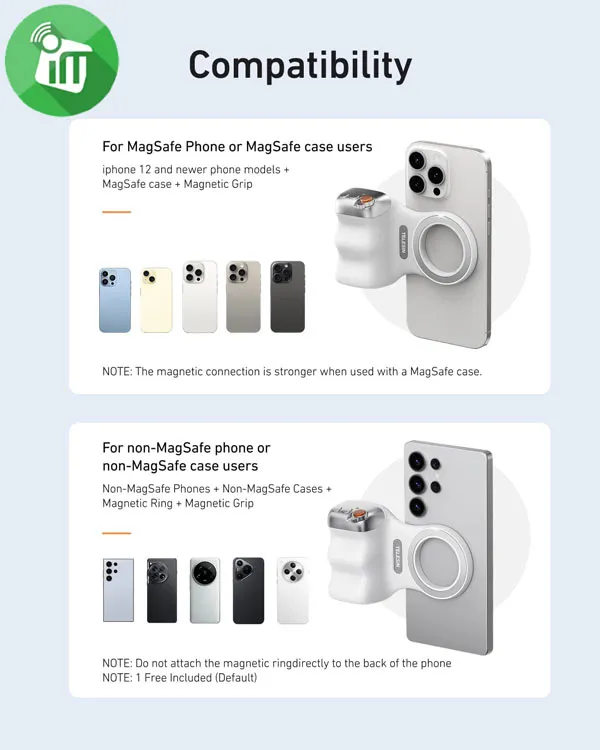 Compatibility

For MagSafe Phone or MagSafe case users

iphone 12 and newer phone models + MagSafe case + Magnetic Grip

TELESIN

NOTE: The magnetic connection is stronger when used with a MagSafe case.

For non-MagSafe phone or non-MagSafe case users

Non-MagSafe Phones + Non-MagSafe Cases + Magnetic Ring + Magnetic Grip

TELESIN

NOTE: Do not attach the magnetic ringdirectly to the back of the phone
NOTE: 1 Free Included (Default)