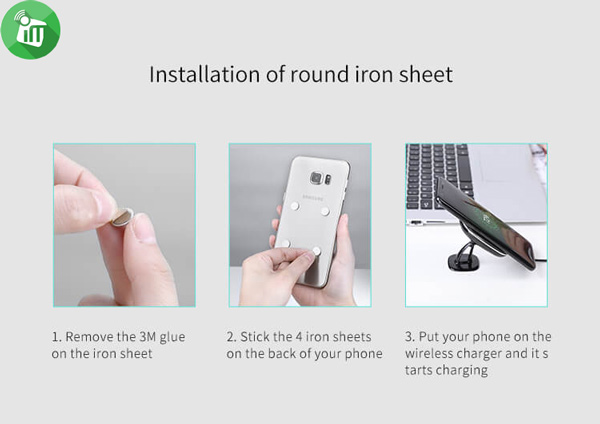 Installation of round iron sheet

SAMSUNG

1. Remove the 3M glue on the iron sheet

2. Stick the 4 iron sheets on the back of your phone

3. Put your phone on the wireless charger and it s tarts charging