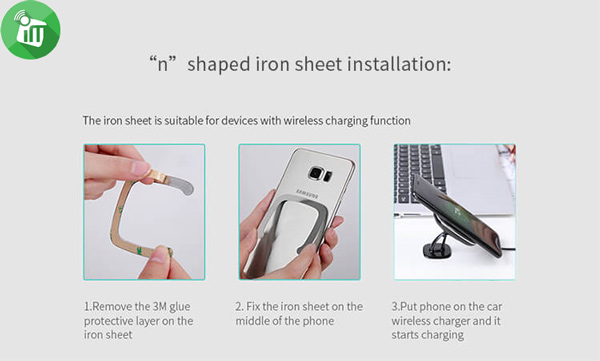 “n” shaped iron sheet installation:

The iron sheet is suitable for devices with wireless charging function

SAMSUNG

1.Remove the 3M glue protective layer on the iron sheet

2. Fix the iron sheet on the middle of the phone

3.Put phone on the car wireless charger and it starts charging