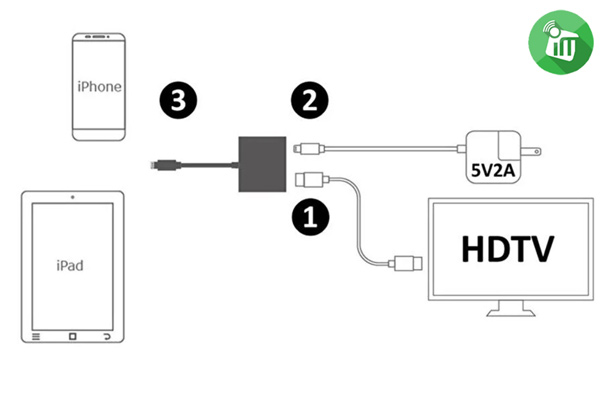 iPhone

3

2

5V2A

1

HDTV

iPad